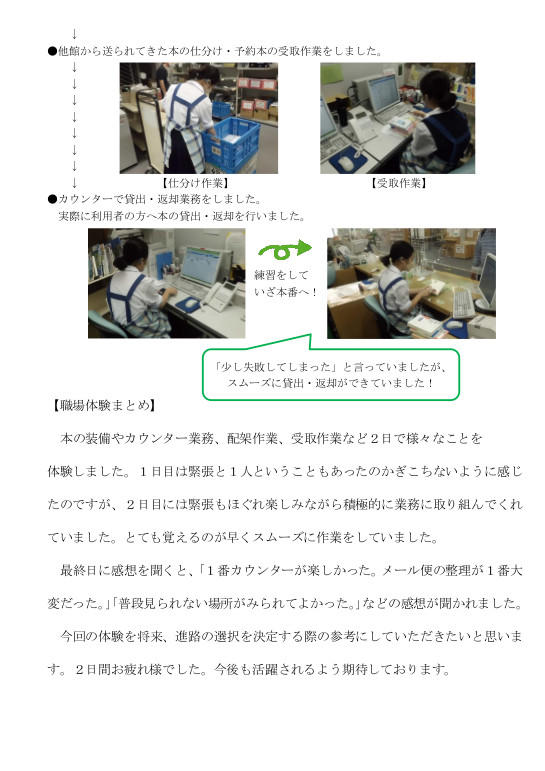 ↓
●他館から送られてきた本の仕分け・予約本の受取作業をしました。
↓
↓
↓
↓
↓
↓
↓
↓
【仕分け作業】 【受取作業】
●カウンターで貸出・返却業務をしました。
実際に利用者の方へ本の貸出・返却を行いました。

練習をして
いざ本番へ！

「少し失敗してしまった」と言っていましたが、
スムーズに貸出・返却ができていました！

【職場体験まとめ】

本の装備やカウンター業務、配架作業、受取作業など２日で様々なことを体験しました。１日目は緊張と１人ということもあったのかぎこちないように感じたのですが、２日目には緊張もほぐれ楽しみながら積極的に業務に取り組んでくれていました。とても覚えるのが早くスムーズに作業をしていました。

最終日に感想を聞くと、「１番カウンターが楽しかった。メール便の整理が１番大変だった。」「普段見られない場所がみられてよかった。」などの感想が聞かれました。

今回の体験を将来、進路の選択を決定する際の参考にしていただきたいと思います。２日間お疲れ様でした。今後も活躍されるよう期待しております。